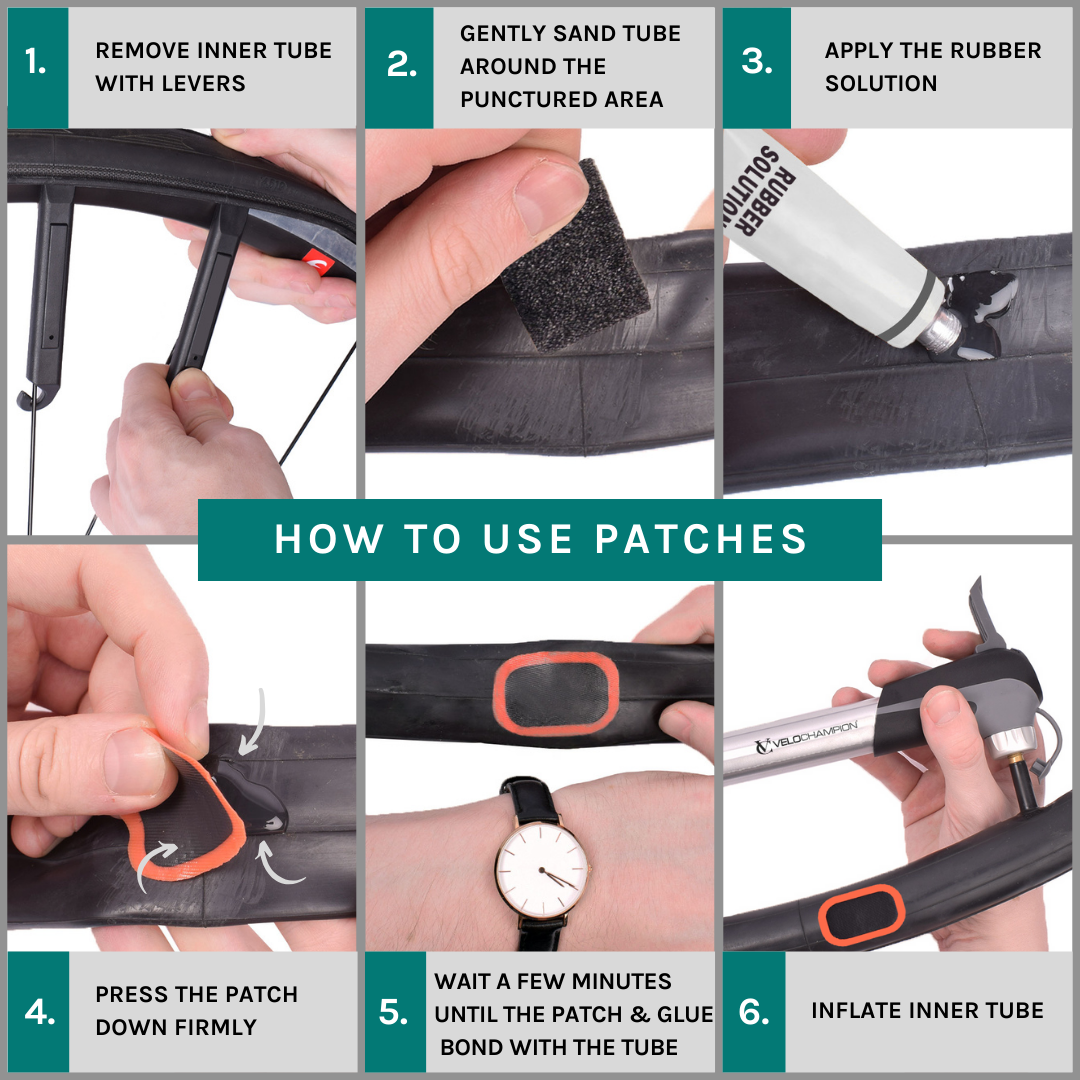 1. REMOVE INNER TUBE WITH LEVERS

2. GENTLY SAND TUBE AROUND THE PUNCTURED AREA

3. APPLY THE RUBBER SOLUTION

RUBBER SOLUTION

HOW TO USE PATCHES

VELOCHAMPION

4. PRESS THE PATCH DOWN FIRMLY

5. WAIT A FEW MINUTES UNTIL THE PATCH & GLUE BOND WITH THE TUBE

6. INFLATE INNER TUBE