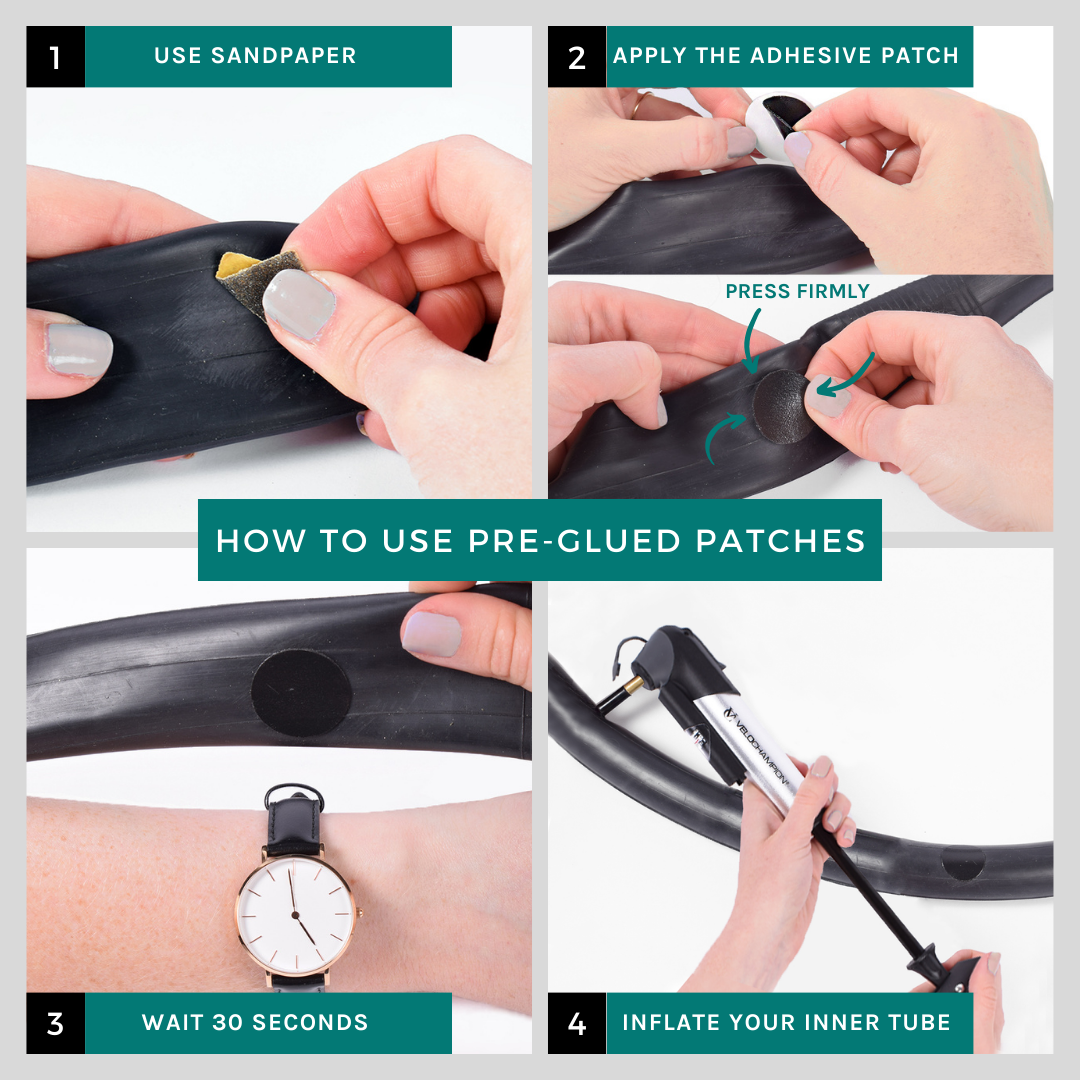 1 USE SANDPAPER

2 APPLY THE ADHESIVE PATCH

PRESS FIRMLY

HOW TO USE PRE-GLUED PATCHES

VELOCHAMPION

3 WAIT 30 SECONDS

4 INFLATE YOUR INNER TUBE