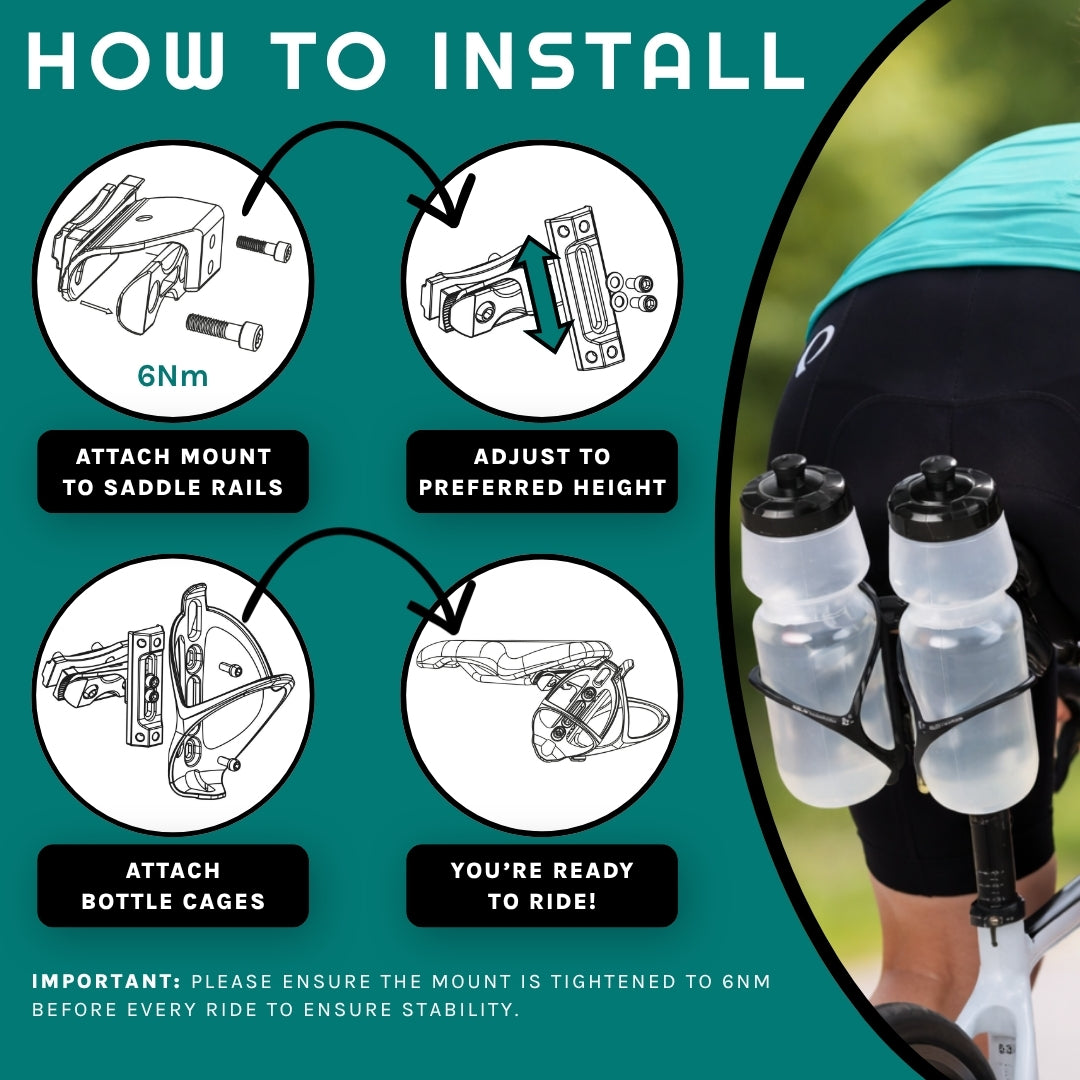 HOW TO INSTALL

6Nm

ATTACH MOUNT TO SADDLE RAILS

ADJUST TO PREFERRED HEIGHT

ATTACH BOTTLE CAGES

YOU'RE READY TO RIDE!

IMPORTANT: PLEASE ENSURE THE MOUNT IS TIGHTENED TO 6NM BEFORE EVERY RIDE TO ENSURE STABILITY.