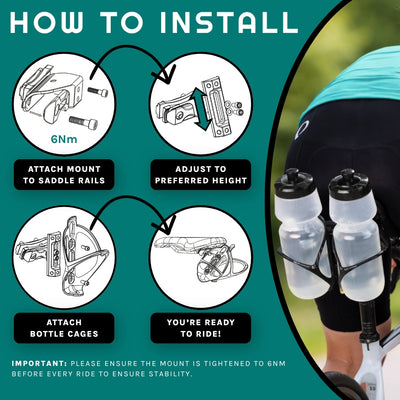 HOW TO INSTALL

6Nm

ATTACH MOUNT TO SADDLE RAILS

ADJUST TO PREFERRED HEIGHT

ATTACH BOTTLE CAGES

YOU'RE READY TO RIDE!

IMPORTANT: PLEASE ENSURE THE MOUNT IS TIGHTENED TO 6NM BEFORE EVERY RIDE TO ENSURE STABILITY.