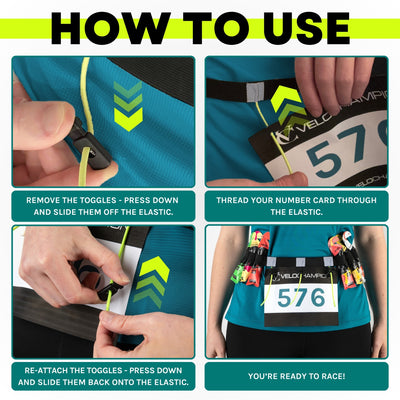 HOW TO USE

VELOCHAMPIO
576
VELOCHA

REMOVE THE TOGGLES - PRESS DOWN AND SLIDE THEM OFF THE ELASTIC.

THREAD YOUR NUMBER CARD THROUGH THE ELASTIC.

VELOCHAMPIO
576

RE-ATTACH THE TOGGLES - PRESS DOWN AND SLIDE THEM BACK ONTO THE ELASTIC.

YOU'RE READY TO RACE!