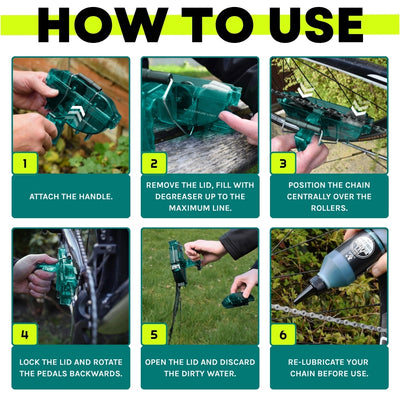 HOW TO USE

1

ATTACH THE HANDLE.

2

REMOVE THE LID, FILL WITH DEGREASER UP TO THE MAXIMUM LINE.

3

POSITION THE CHAIN CENTRALLY OVER THE ROLLERS.

4

LOCK THE LID AND ROTATE THE PEDALS BACKWARDS.

5

OPEN THE LID AND DISCARD THE DIRTY WATER.

6

RE-LUBRICATE YOUR CHAIN BEFORE USE.