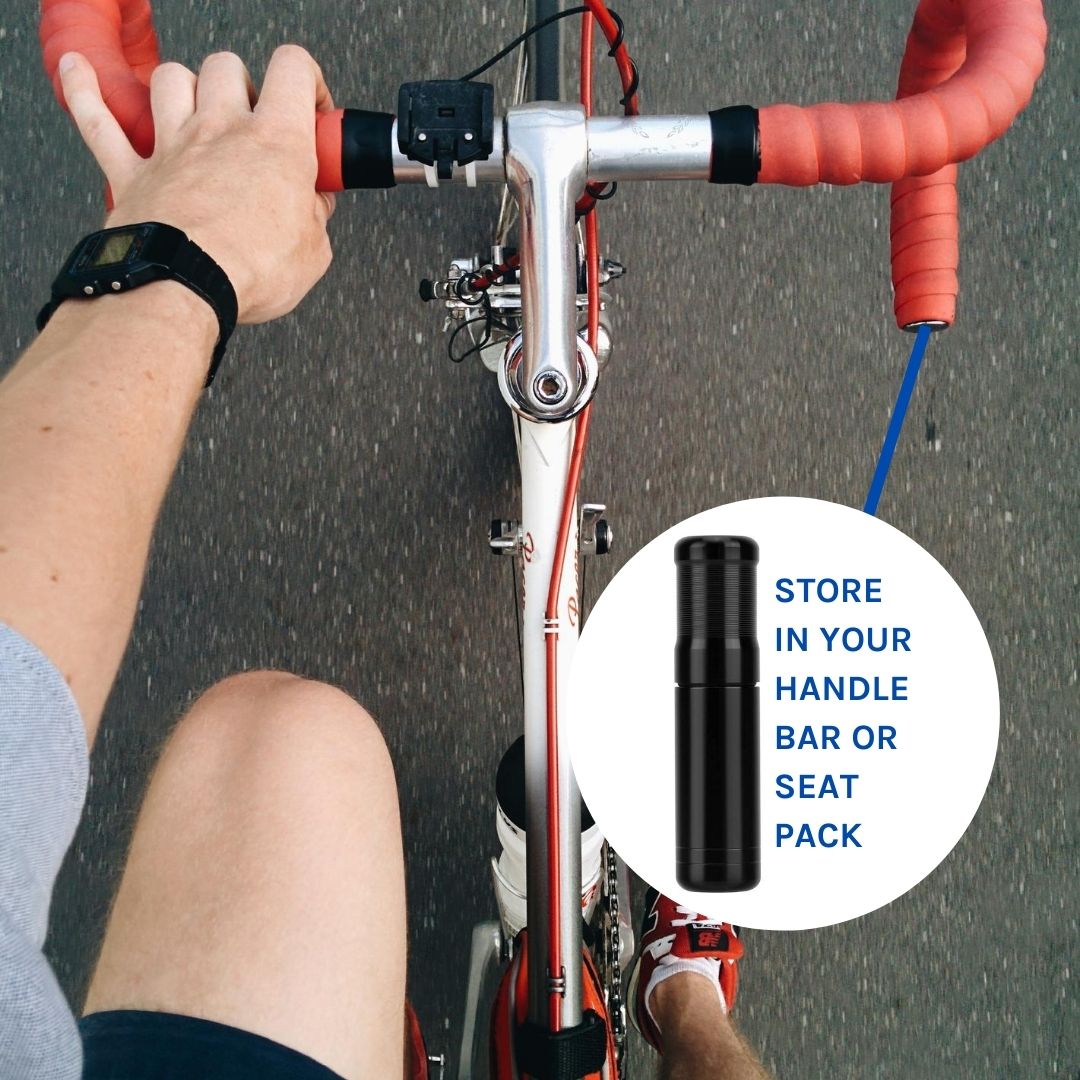 STORE IN YOUR HANDLE BAR OR SEAT PACK