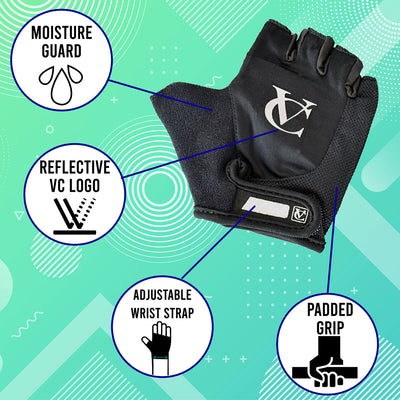 MOISTURE GUARD

VC

REFLECTIVE VC LOGO

VC

ADJUSTABLE WRIST STRAP

PADDED GRIP