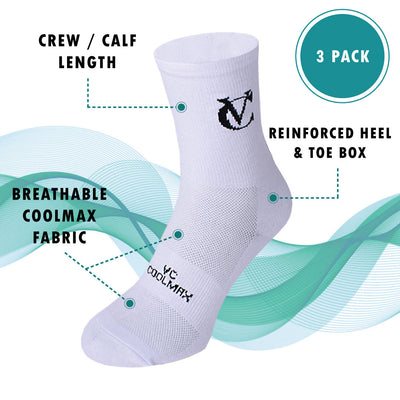 CREW / CALF LENGTH

3 PACK

VC

REINFORCED HEEL & TOE BOX

BREATHABLE COOLMAX FABRIC

VC COOLMAX