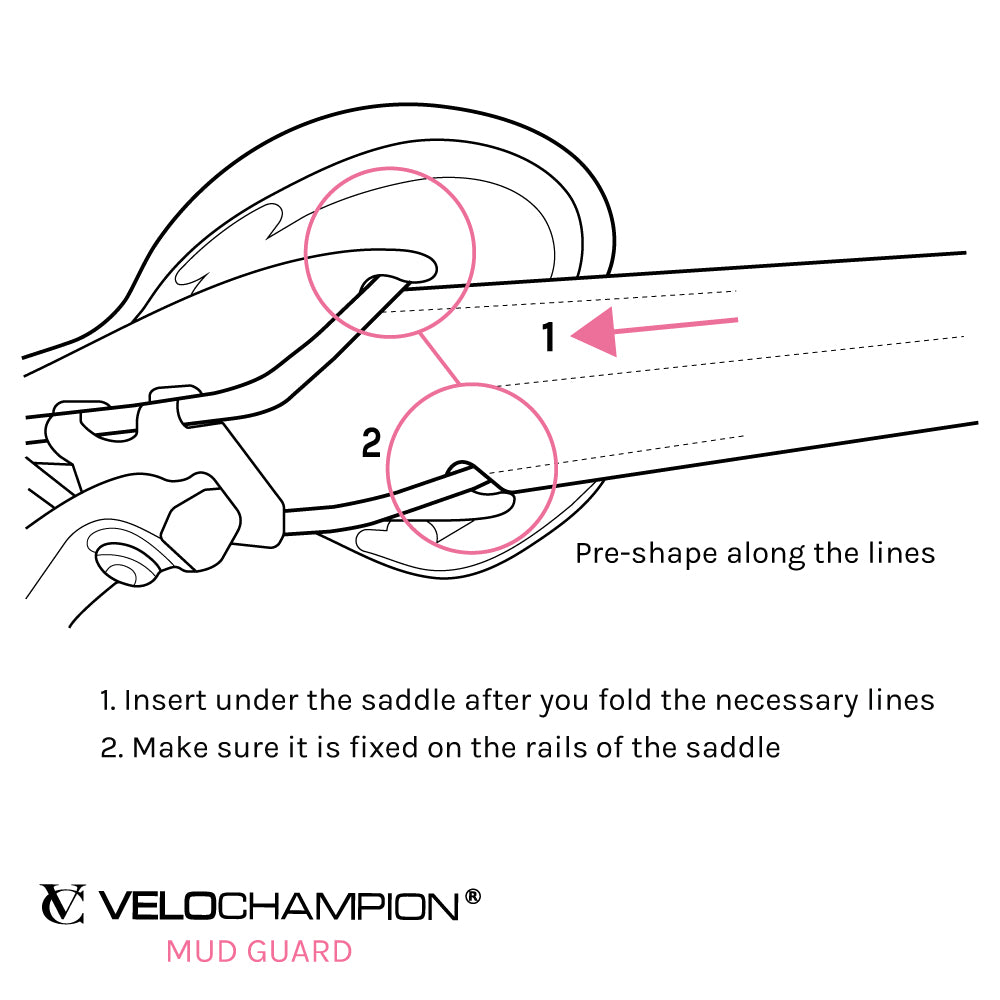 1

2

Pre-shape along the lines

1. Insert under the saddle after you fold the necessary lines
2. Make sure it is fixed on the rails of the saddle

VC VELOCHAMPION®
MUD GUARD